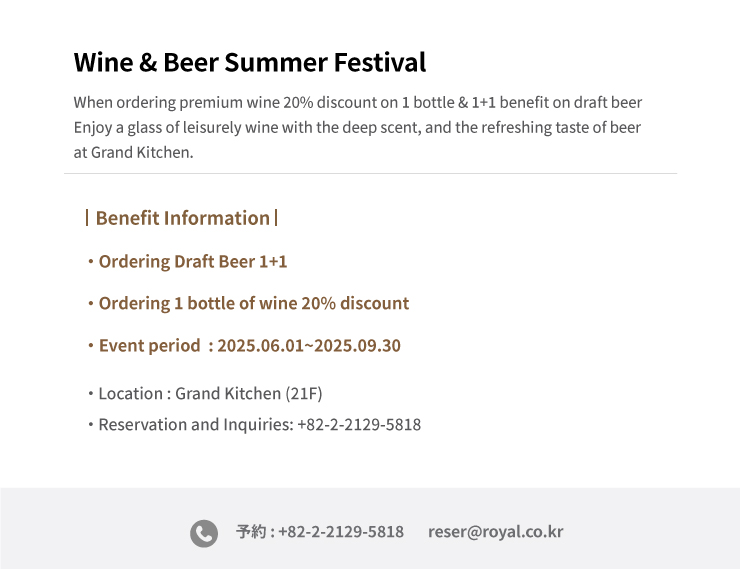 Wine & Beer Summer Festival

When ordering premium wine 20% discount on 1 bottle & 1+1 benefit on draft beer Enjoy a glass of leisurely wine with the deep scent, and the refreshing taste of beer at Grand Kitchen.

| Benefit Information |

• Ordering Draft Beer 1+1

• Ordering 1 bottle of wine 20% discount

• Event period : 2025.06.01~2025.09.30

• Location : Grand Kitchen (21F)

• Reservation and Inquiries: +82-2-2129-5818

予約 : +82-2-2129-5818 reser@royal.co.kr